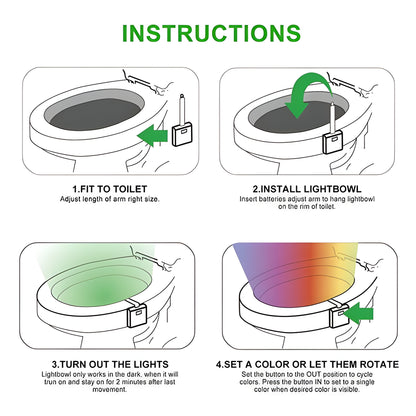 INSTRUCTIONS

1.FIT TO TOILET
Adjust length of arm right size.

2.INSTALL LIGHTBOWL
Insert batteries adjust arm to hang lightbowl on the rim of toilet.

3.TURN OUT THE LIGHTS
Lightbowl only works in the dark, when it will trun on and stay on for 2 minutes after last movement.

4.SET A COLOR OR LET THEM ROTATE
Set the button to the OUT position to cycle colors. Press the button IN to set to a single color when desired color is visible.